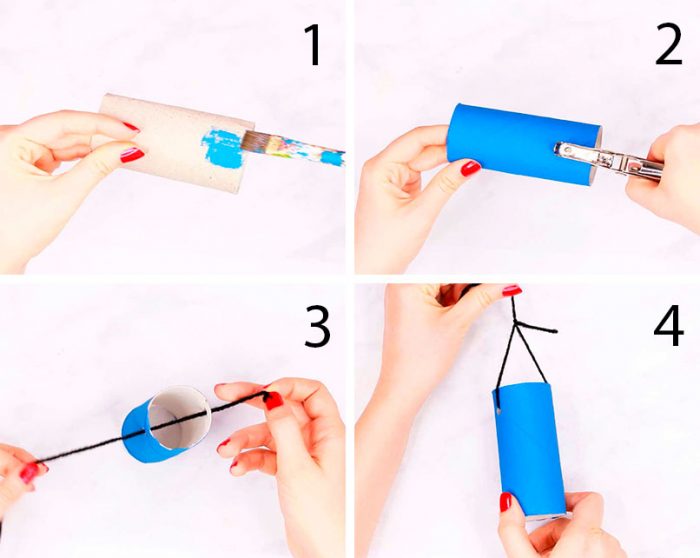 1

2

3

4