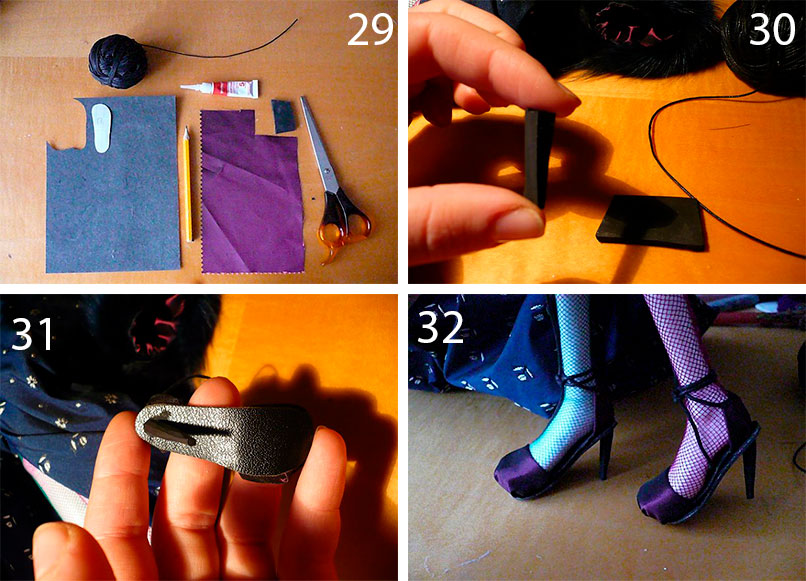 29

30

31

32