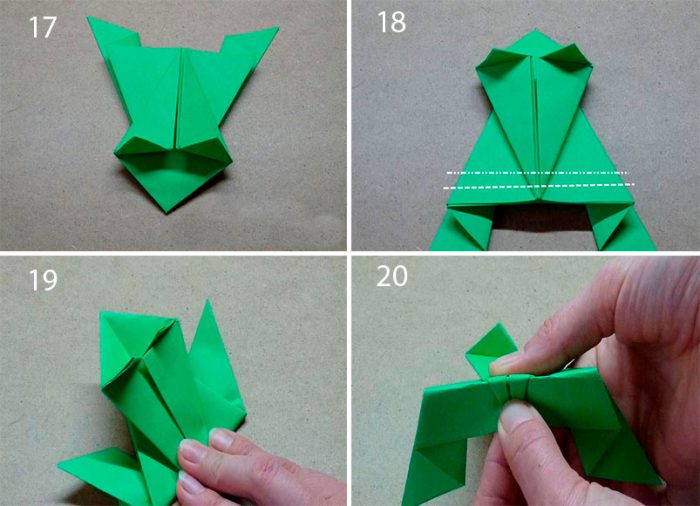 17

18

19

20